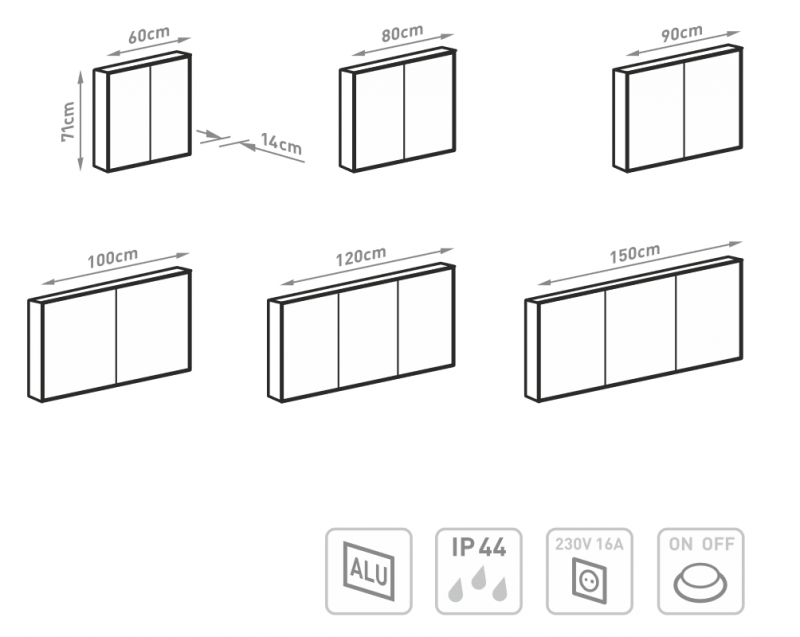 60cm
71cm
14cm
80cm
90cm
100cm
120cm
150cm
ALU
IP 44
230V 16A
ON OFF