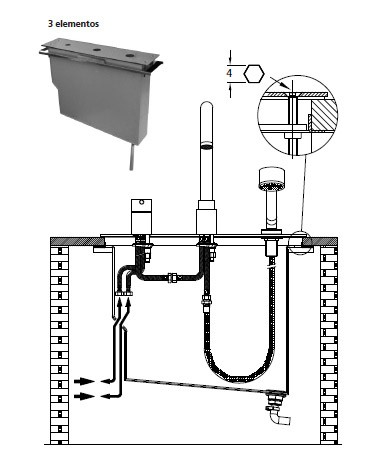 3 elementos

4