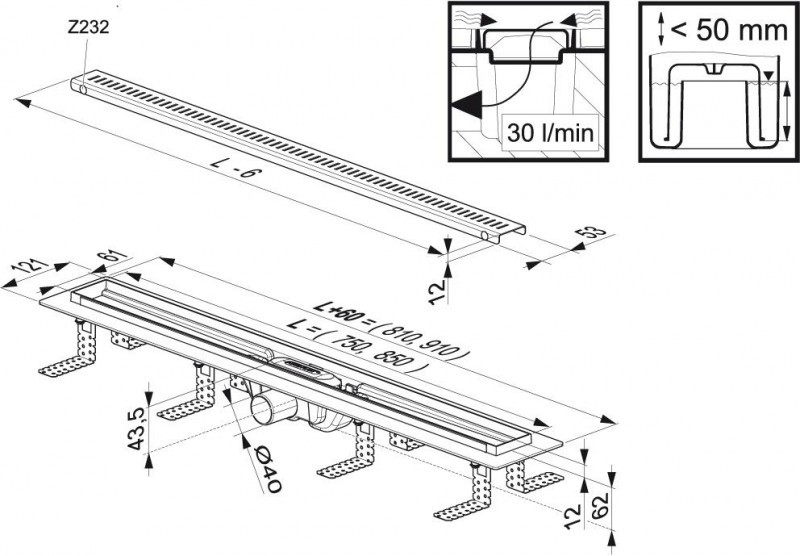 Z232

30 l/min

< 50 mm

L - 6

53

12

121

61

L+60 = ( 810, 910 )

L = ( 750, 850 )

43,5

Ø40

12

62