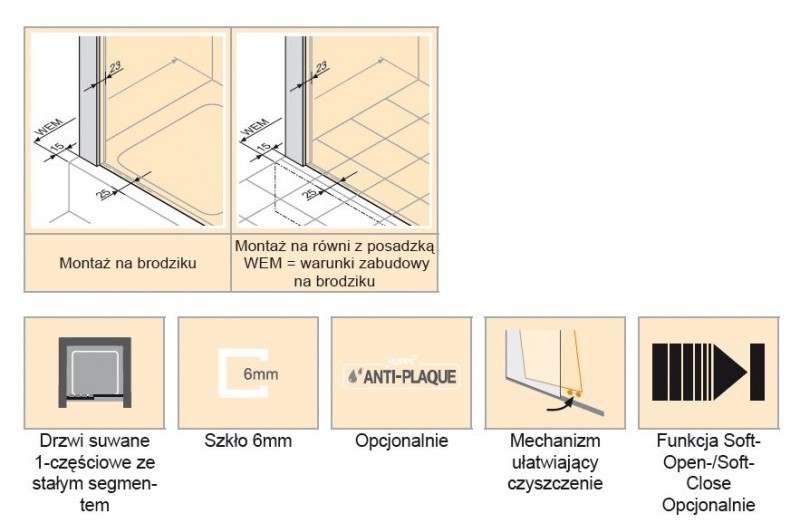 23
WEM
15
25

23
WEM
15
25

Montaż na brodziku

Montaż na równi z posadzką WEM = warunki zabudowy na brodziku

6mm

HÜPPE
ANTI-PLAQUE

Drzwi suwane 1-częściowe ze stałym segmentem

Szkło 6mm

Opcjonalnie

Mechanizm ułatwiający czyszczenie

Funkcja Soft-Open-/Soft-Close Opcjonalnie