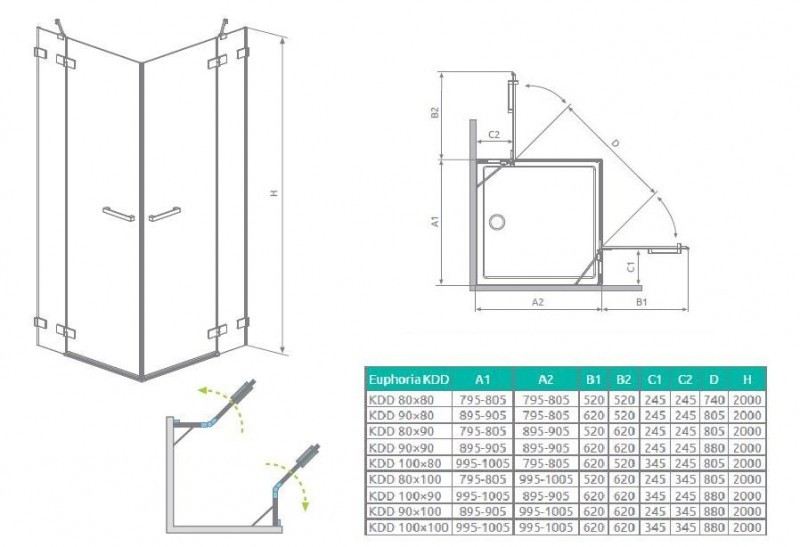 H

B2

C2

D

A1

C1

A2

B1

| Euphoria KDD | A1 | A2 | B1 | B2 | C1 | C2 | D | H |
|---|---|---|---|---|---|---|---|---|
| KDD 80×80 | 795-805 | 795-805 | 520 | 520 | 245 | 245 | 740 | 2000 |
| KDD 90×80 | 895-905 | 795-805 | 620 | 520 | 245 | 245 | 805 | 2000 |
| KDD 80×90 | 795-805 | 895-905 | 520 | 620 | 245 | 245 | 805 | 2000 |
| KDD 90×90 | 895-905 | 895-905 | 620 | 620 | 245 | 245 | 880 | 2000 |
| KDD 100×80 | 995-1005 | 795-805 | 620 | 520 | 345 | 245 | 805 | 2000 |
| KDD 80×100 | 795-805 | 995-1005 | 520 | 620 | 245 | 345 | 805 | 2000 |
| KDD 100×90 | 995-1005 | 895-905 | 620 | 620 | 345 | 245 | 880 | 2000 |
| KDD 90×100 | 895-905 | 995-1005 | 620 | 620 | 245 | 345 | 880 | 2000 |
| KDD 100×100 | 995-1005 | 995-1005 | 620 | 620 | 345 | 345 | 880 | 2000 |