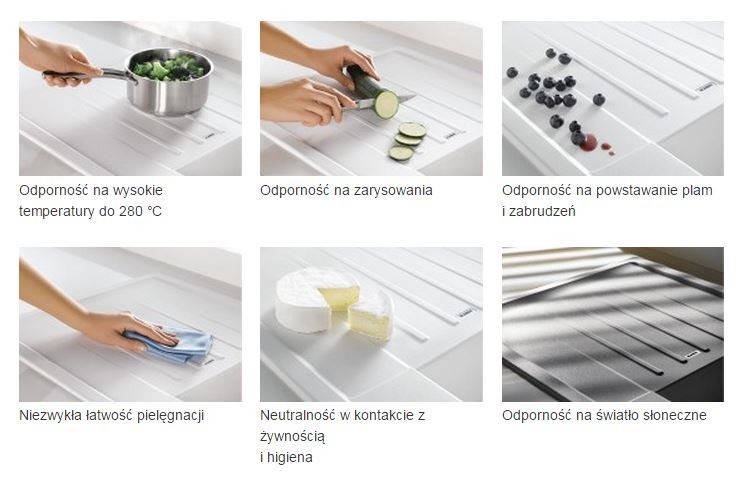 Odporność na wysokie temperatury do 280 °C

Odporność na zarysowania

Odporność na powstawanie plam i zabrudzeń

Niezwykła łatwość pielęgnacji

Neutralność w kontakcie z żywnością
i higiena

Odporność na światło słoneczne