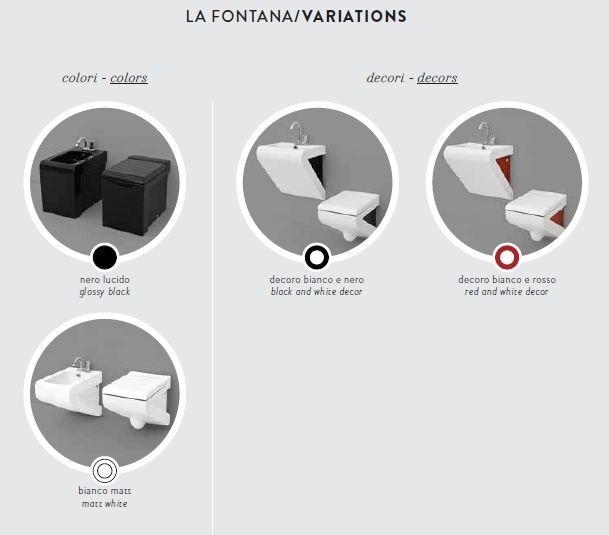 LA FONTANA/VARIATIONS

colori - colors

nero lucido
glossy black

bianco matt
matt white

decori - decors

decoro bianco e nero
black and white decor

decoro bianco e rosso
red and white decor