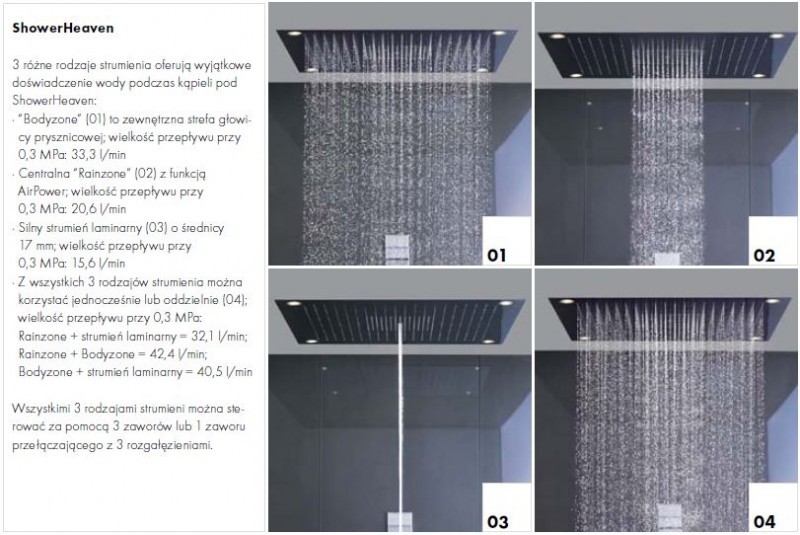 ShowerHeaven

3 różne rodzaje strumienia oferują wyjątkowe doświadczenie wody podczas kąpieli pod ShowerHeaven:
· "Bodyzone" (01) to zewnętrzna strefa głowicy prysznicowej; wielkość przepływu przy 0,3 MPa: 33,3 l/min
· Centralna "Rainzone" (02) z funkcją AirPower; wielkość przepływu przy 0,3 MPa: 20,6 l/min
· Silny strumień laminarny (03) o średnicy 17 mm; wielkość przepływu przy 0,3 MPa: 15,6 l/min
· Z wszystkich 3 rodzajów strumienia można korzystać jednocześnie lub oddzielnie (04); wielkość przepływu przy 0,3 MPa: Rainzone + strumień laminarny = 32,1 l/min; Rainzone + Bodyzone = 42,4 l/min; Bodyzone + strumień laminarny = 40,5 l/min

Wszystkimi 3 rodzajami strumieni można sterować za pomocą 3 zaworów lub 1 zaworu przełączającego z 3 rozgałęzieniami.

01

02

03

04