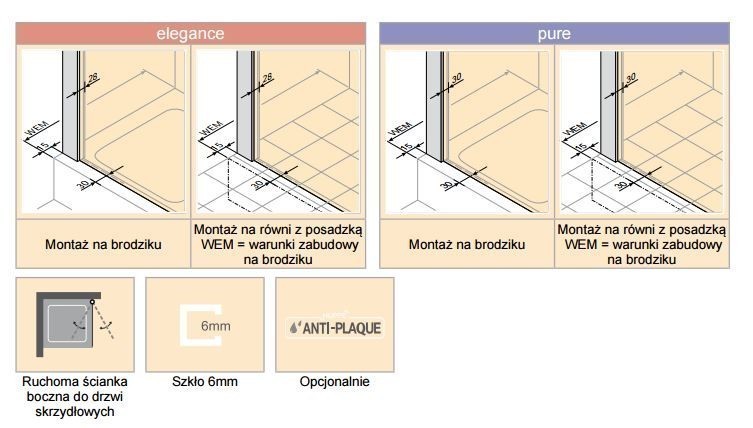 elegance

28
WEM
15
20

Montaż na brodziku

28
WEM
15
20

Montaż na równi z posadzką WEM = warunki zabudowy na brodziku

pure

30
WEM
15
30

Montaż na brodziku

30
WEM
15
30

Montaż na równi z posadzką WEM = warunki zabudowy na brodziku

Ruchoma ścianka boczna do drzwi skrzydłowych

6mm

Szkło 6mm

ANTI-PLAQUE

Opcjonalnie