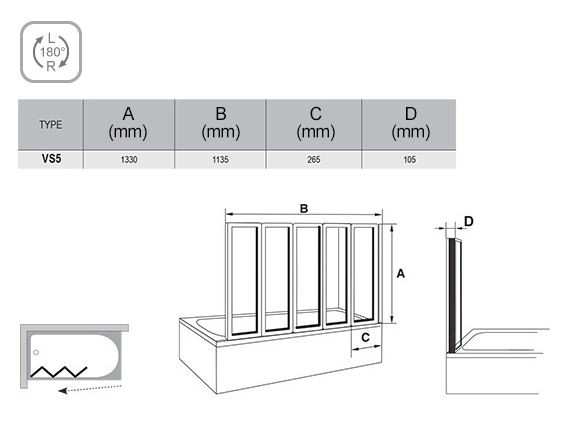 L
180°
R

| TYPE | A (mm) | B (mm) | C (mm) | D (mm) |
|---|---|---|---|---|
| VS5 | 1330 | 1135 | 265 | 105 |

B
A
C
D