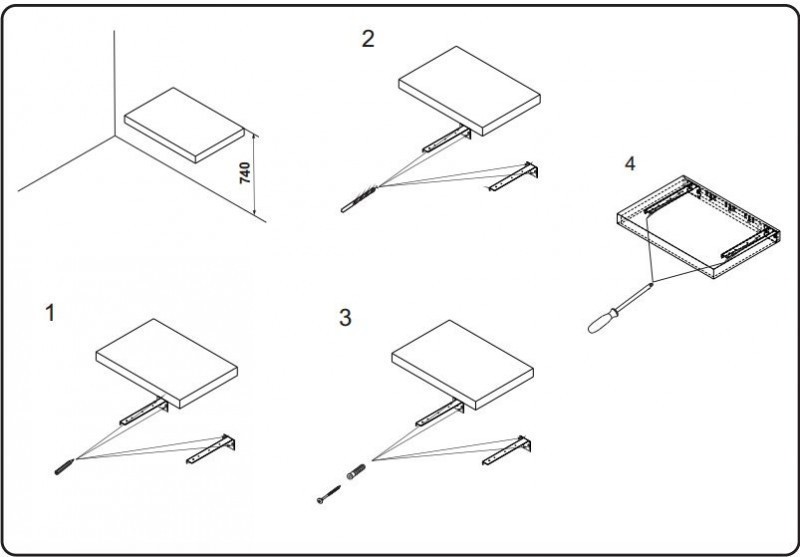 740

2

4

1

3