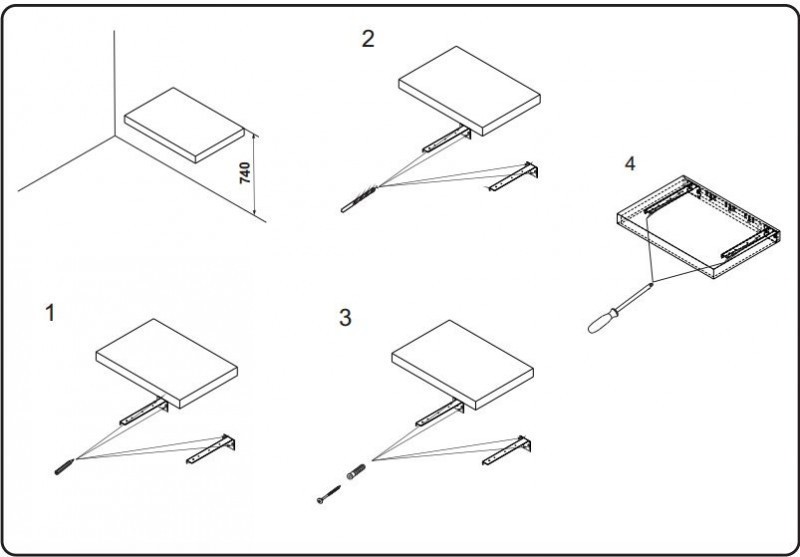 740

2

4

1

3