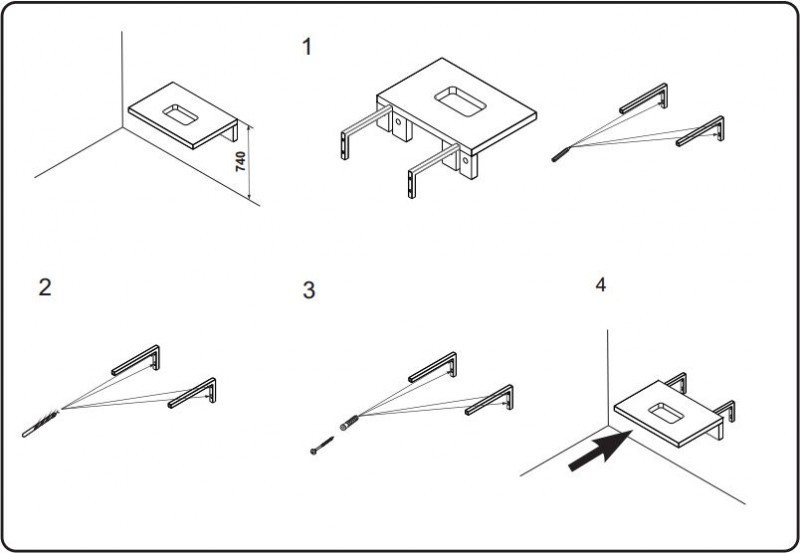 740

1

2

3

4