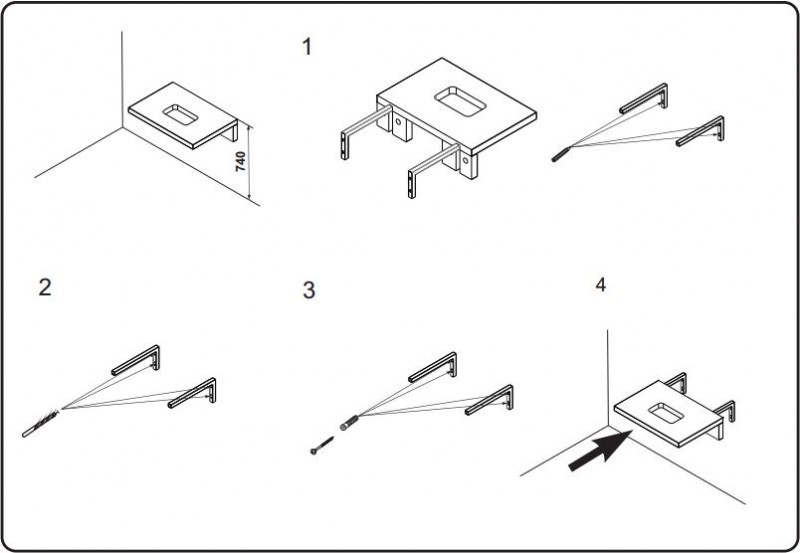 740

1

2

3

4