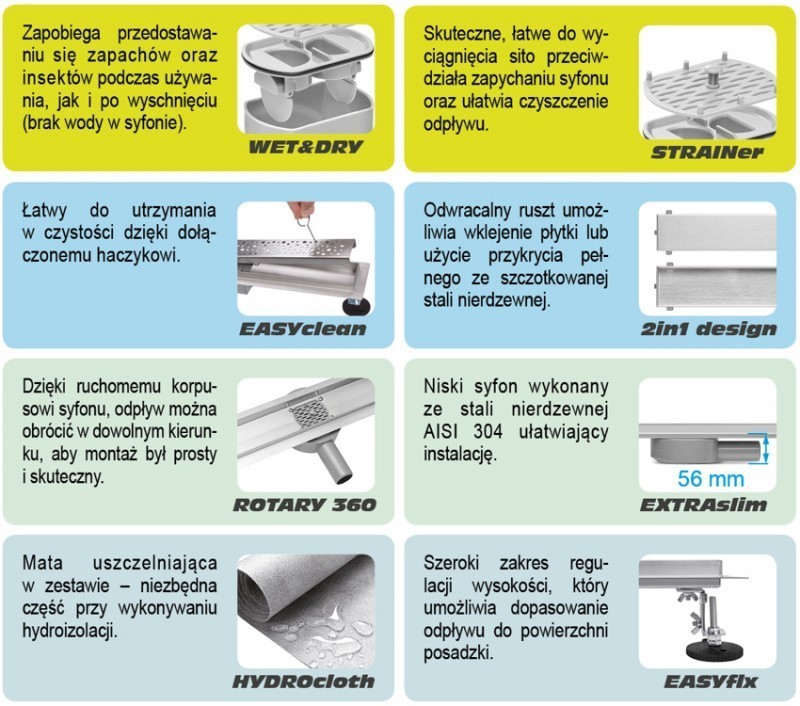 Zapobiega przedostawaniu się zapachów oraz insektów podczas używania, jak i po wyschnięciu (brak wody w syfonie).

WET&DRY

Skuteczne, łatwe do wyciągnięcia sito przeciwdziała zapychaniu syfonu oraz ułatwia czyszczenie odpływu.

STRAINer

Łatwy do utrzymania w czystości dzięki dołączonemu haczykowi.

EASYclean

Odwracalny ruszt umożliwia wklejenie płytki lub użycie przykrycia pełnego ze szczotkowanej stali nierdzewnej.

2in1 design

Dzięki ruchomemu korpusowi syfonu, odpływ można obrócić w dowolnym kierunku, aby montaż był prosty i skuteczny.

ROTARY 360

Niski syfon wykonany ze stali nierdzewnej AISI 304 ułatwiający instalację.

56 mm

EXTRAslim

Mata uszczelniająca w zestawie – niezbędna część przy wykonywaniu hydroizolacji.

HYDROcloth

Szeroki zakres regulacji wysokości, który umożliwia dopasowanie odpływu do powierzchni posadzki.

EASYfix