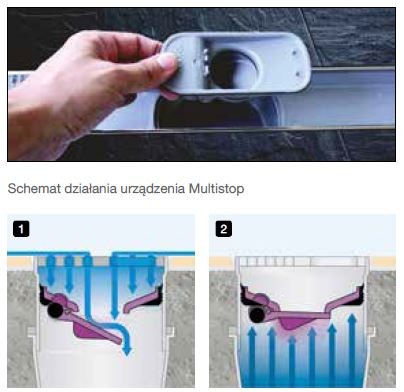 Schemat działania urządzenia Multistop

1

2