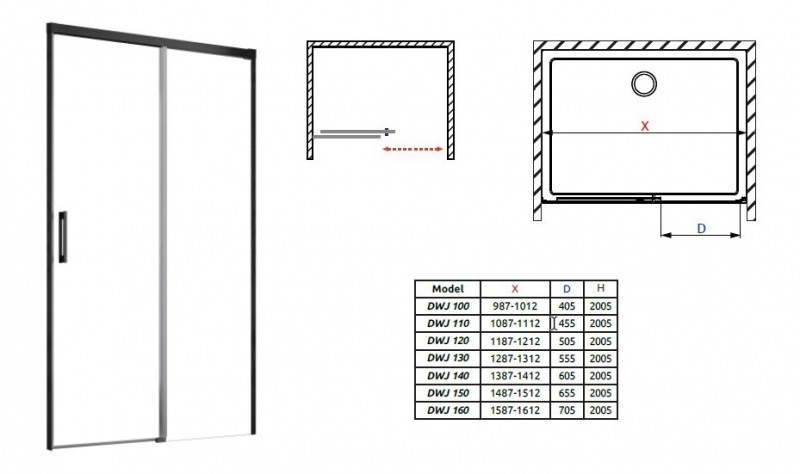 X

D

| Model | X | D | H |
|---|---|---|---|
| DWJ 100 | 987-1012 | 405 | 2005 |
| DWJ 110 | 1087-1112 | 455 | 2005 |
| DWJ 120 | 1187-1212 | 505 | 2005 |
| DWJ 130 | 1287-1312 | 555 | 2005 |
| DWJ 140 | 1387-1412 | 605 | 2005 |
| DWJ 150 | 1487-1512 | 655 | 2005 |
| DWJ 160 | 1587-1612 | 705 | 2005 |