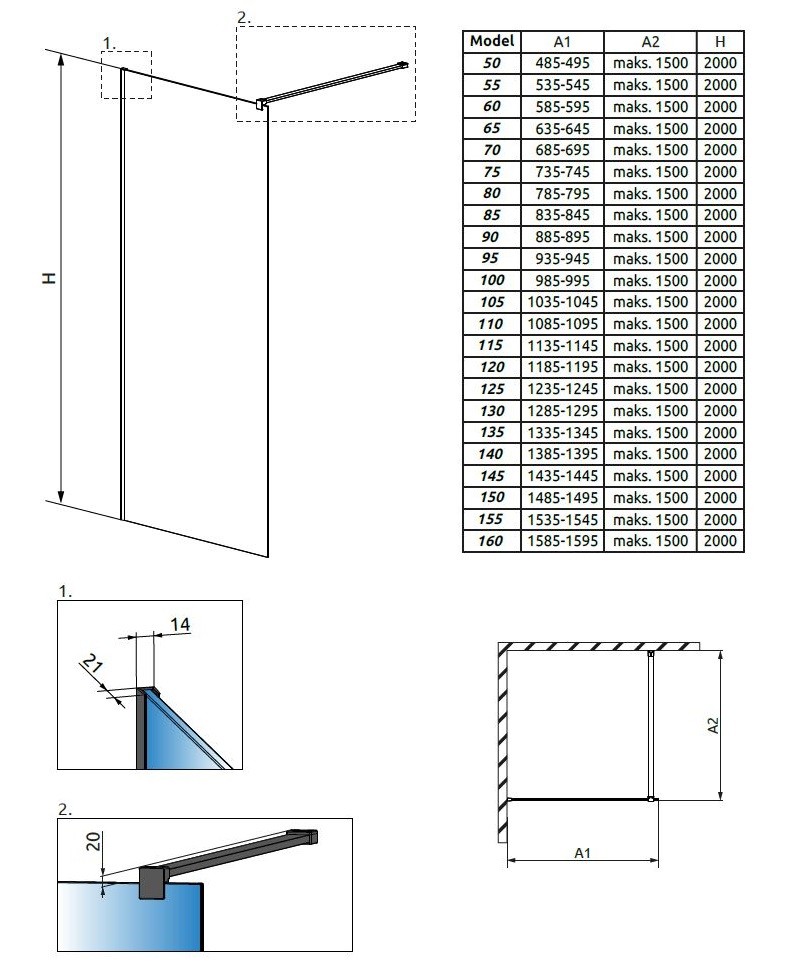 1.

2.

H

| Model | A1 | A2 | H |
|---|---|---|---|
| 50 | 485-495 | maks. 1500 | 2000 |
| 55 | 535-545 | maks. 1500 | 2000 |
| 60 | 585-595 | maks. 1500 | 2000 |
| 65 | 635-645 | maks. 1500 | 2000 |
| 70 | 685-695 | maks. 1500 | 2000 |
| 75 | 735-745 | maks. 1500 | 2000 |
| 80 | 785-795 | maks. 1500 | 2000 |
| 85 | 835-845 | maks. 1500 | 2000 |
| 90 | 885-895 | maks. 1500 | 2000 |
| 95 | 935-945 | maks. 1500 | 2000 |
| 100 | 985-995 | maks. 1500 | 2000 |
| 105 | 1035-1045 | maks. 1500 | 2000 |
| 110 | 1085-1095 | maks. 1500 | 2000 |
| 115 | 1135-1145 | maks. 1500 | 2000 |
| 120 | 1185-1195 | maks. 1500 | 2000 |
| 125 | 1235-1245 | maks. 1500 | 2000 |
| 130 | 1285-1295 | maks. 1500 | 2000 |
| 135 | 1335-1345 | maks. 1500 | 2000 |
| 140 | 1385-1395 | maks. 1500 | 2000 |
| 145 | 1435-1445 | maks. 1500 | 2000 |
| 150 | 1485-1495 | maks. 1500 | 2000 |
| 155 | 1535-1545 | maks. 1500 | 2000 |
| 160 | 1585-1595 | maks. 1500 | 2000 |

1.

14

21

2.

20

A2

A1