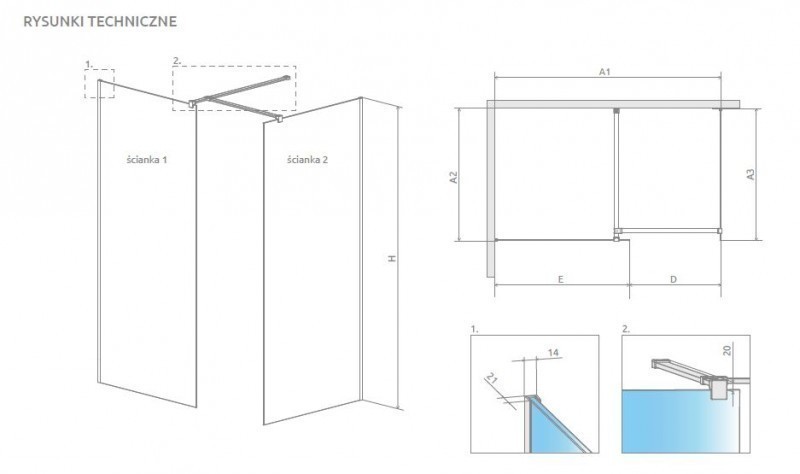 RYSUNKI TECHNICZNE

1.

2.

ścianka 1

ścianka 2

H

A1

A2

A3

E

D

1.

14

21

2.

20