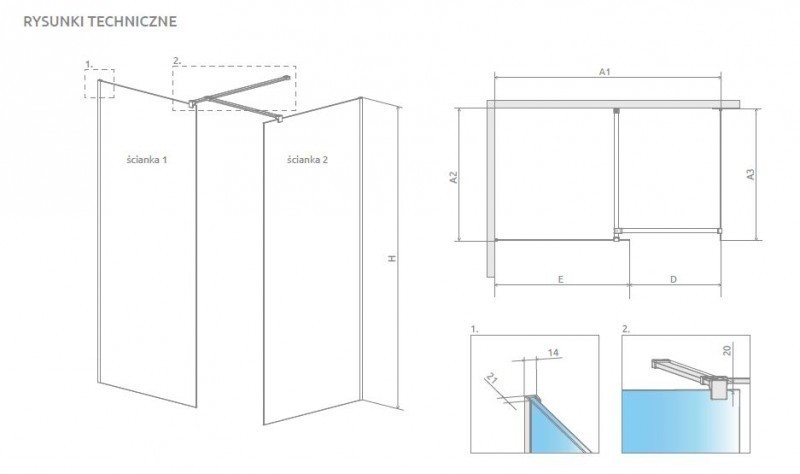 RYSUNKI TECHNICZNE

1.

2.

ścianka 1

ścianka 2

H

A1

A2

A3

E

D

1.

14

21

2.

20