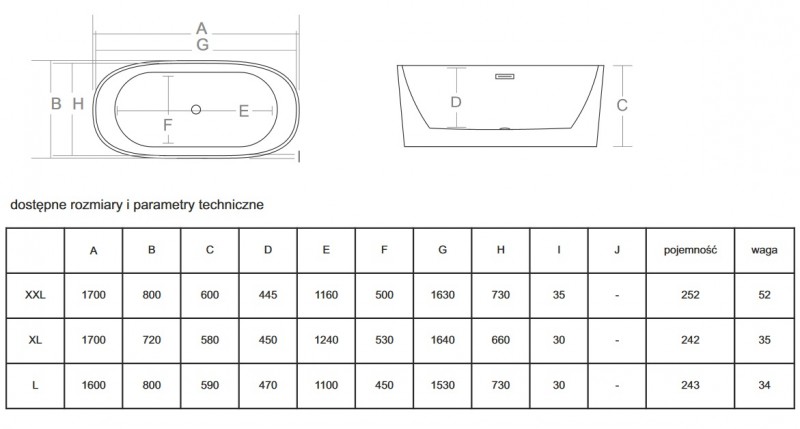 A
G
B H
F
E
I
D
C

dostępne rozmiary i parametry techniczne

| | A | B | C | D | E | F | G | H | I | J | pojemność | waga |
|---|---|---|---|---|---|---|---|---|---|---|---|---|
| XXL | 1700 | 800 | 600 | 445 | 1160 | 500 | 1630 | 730 | 35 | - | 252 | 52 |
| XL | 1700 | 720 | 580 | 450 | 1240 | 530 | 1640 | 660 | 30 | - | 242 | 35 |
| L | 1600 | 800 | 590 | 470 | 1100 | 450 | 1530 | 730 | 30 | - | 243 | 34 |