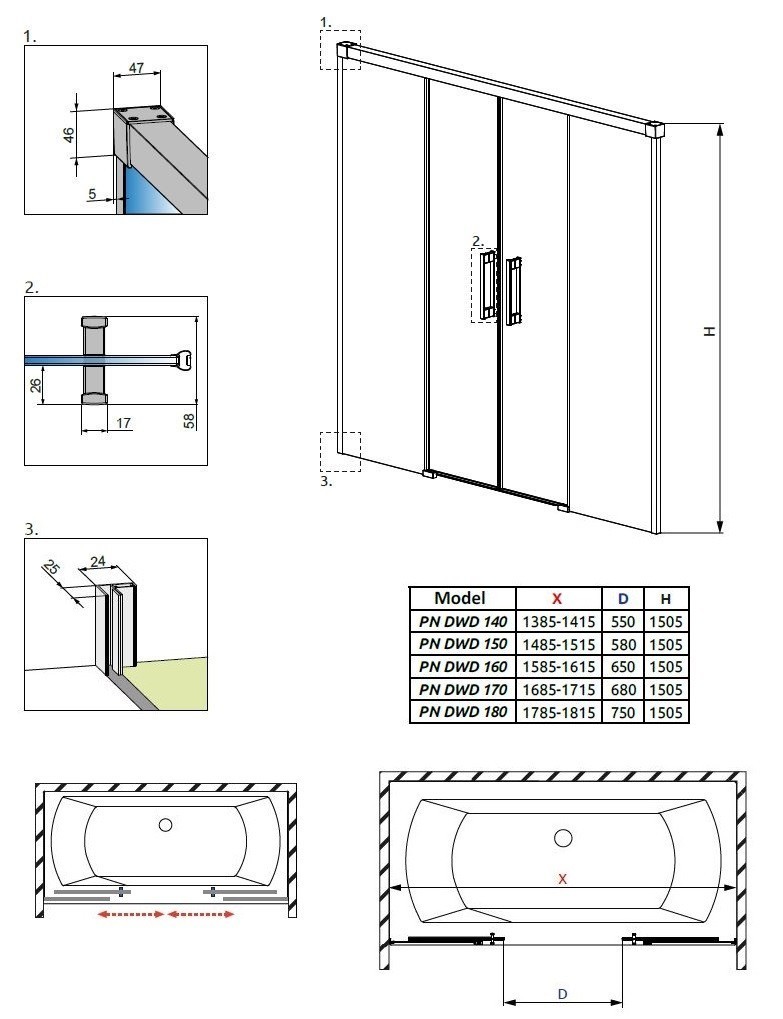 1.

47

46

5

2.

26

17

58

3.

25

24

1.

2.

3.

H

| Model | X | D | H |
|---|---|---|---|
| PN DWD 140 | 1385-1415 | 550 | 1505 |
| PN DWD 150 | 1485-1515 | 580 | 1505 |
| PN DWD 160 | 1585-1615 | 650 | 1505 |
| PN DWD 170 | 1685-1715 | 680 | 1505 |
| PN DWD 180 | 1785-1815 | 750 | 1505 |

X

D