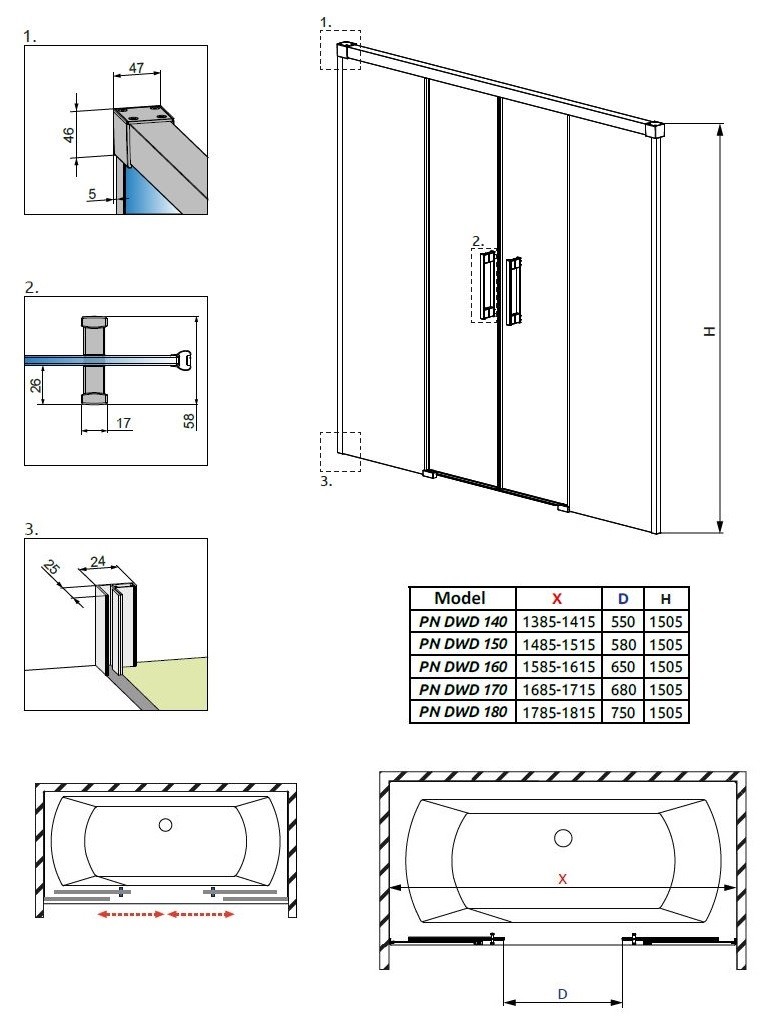 1.

47

46

5

2.

26

17

58

3.

25

24

1.

2.

3.

H

| Model | X | D | H |
|---|---|---|---|
| PN DWD 140 | 1385-1415 | 550 | 1505 |
| PN DWD 150 | 1485-1515 | 580 | 1505 |
| PN DWD 160 | 1585-1615 | 650 | 1505 |
| PN DWD 170 | 1685-1715 | 680 | 1505 |
| PN DWD 180 | 1785-1815 | 750 | 1505 |

X

D