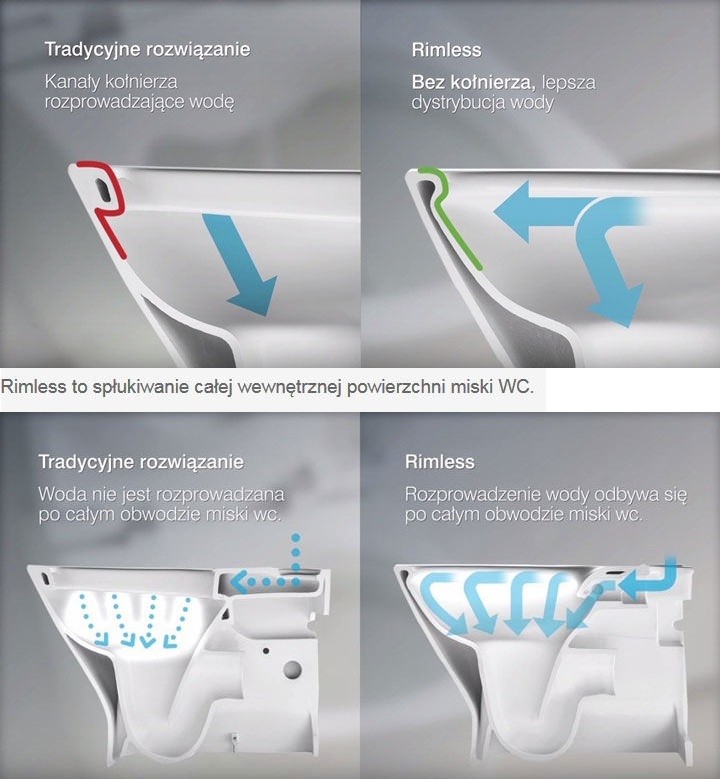 Tradycyjne rozwiązanie

Kanały kołnierza rozprowadzające wodę

Rimless

Bez kołnierza, lepsza dystrybucja wody

Rimless to spłukiwanie całej wewnętrznej powierzchni miski WC.

Tradycyjne rozwiązanie

Woda nie jest rozprowadzana po całym obwodzie miski wc.

Rimless

Rozprowadzenie wody odbywa się po całym obwodzie miski wc.