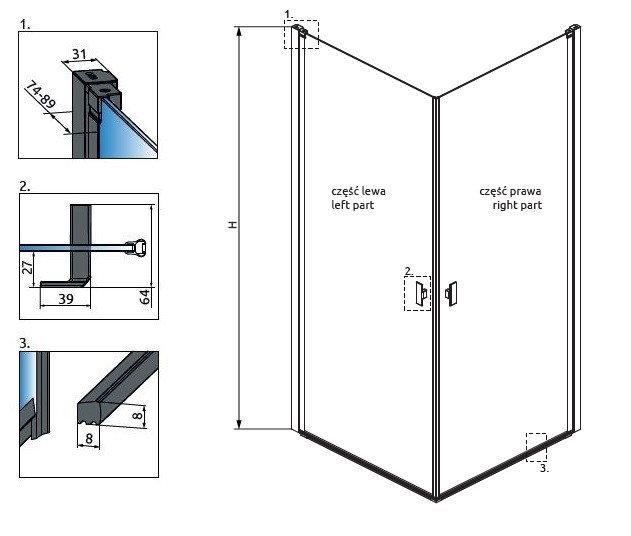 1.

31

74-89

2.

27

39

64

3.

8

8

1.

H

część lewa
left part

część prawa
right part

2.

3.