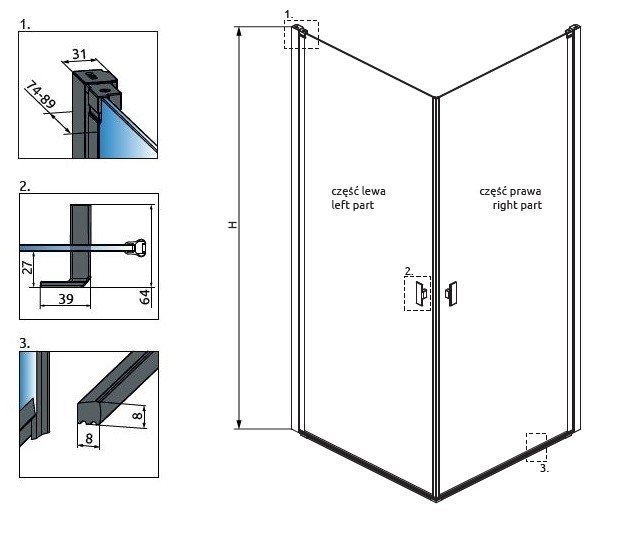 1.

31

74-89

2.

27

39

64

3.

8

8

1.

H

część lewa
left part

część prawa
right part

2.

3.