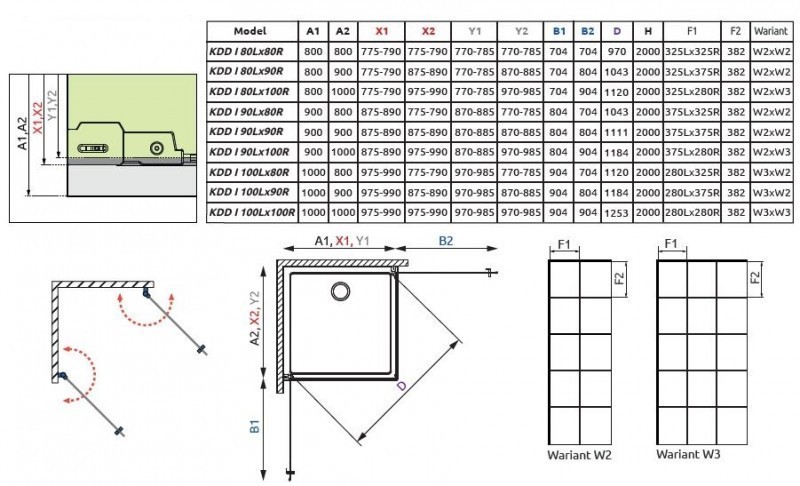 A1,A2
X1,X2
Y1,Y2

| Model | A1 | A2 | X1 | X2 | Y1 | Y2 | B1 | B2 | D | H | F1 | F2 | Wariant |
|---|---|---|---|---|---|---|---|---|---|---|---|---|---|
| KDD I 80Lx80R | 800 | 800 | 775-790 | 775-790 | 770-785 | 770-785 | 704 | 704 | 970 | 2000 | 325Lx325R | 382 | W2xW2 |
| KDD I 80Lx90R | 800 | 900 | 775-790 | 875-890 | 770-785 | 870-885 | 704 | 804 | 1043 | 2000 | 325Lx375R | 382 | W2xW2 |
| KDD I 80Lx100R | 800 | 1000 | 775-790 | 975-990 | 770-785 | 970-985 | 704 | 904 | 1120 | 2000 | 325Lx280R | 382 | W2xW3 |
| KDD I 90Lx80R | 900 | 800 | 875-890 | 775-790 | 870-885 | 770-785 | 804 | 704 | 1043 | 2000 | 375Lx325R | 382 | W2xW2 |
| KDD I 90Lx90R | 900 | 900 | 875-890 | 875-890 | 870-885 | 870-885 | 804 | 804 | 1111 | 2000 | 375Lx375R | 382 | W2xW2 |
| KDD I 90Lx100R | 900 | 1000 | 875-890 | 975-990 | 870-885 | 970-985 | 804 | 904 | 1184 | 2000 | 375Lx280R | 382 | W2xW3 |
| KDD I 100Lx80R | 1000 | 800 | 975-990 | 775-790 | 970-985 | 770-785 | 904 | 704 | 1120 | 2000 | 280Lx325R | 382 | W3xW2 |
| KDD I 100Lx90R | 1000 | 900 | 975-990 | 875-890 | 970-985 | 870-885 | 904 | 804 | 1184 | 2000 | 280Lx375R | 382 | W3xW2 |
| KDD I 100Lx100R | 1000 | 1000 | 975-990 | 975-990 | 970-985 | 970-985 | 904 | 904 | 1253 | 2000 | 280Lx280R | 382 | W3xW3 |

A1, X1, Y1
B2
A2, X2, Y2
D
B1

F1
F2
Wariant W2

F1
F2
Wariant W3