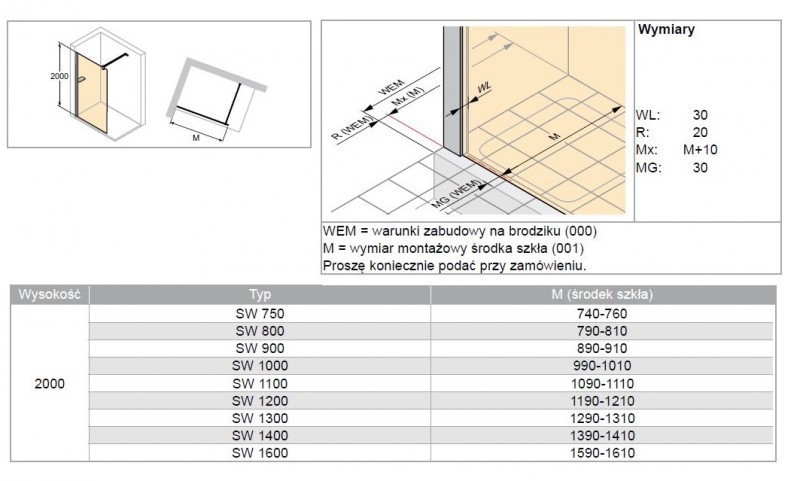 2000

M

WEM

Mx (M)

R (WEM)

WL

M

MG (WEM)

Wymiary

WL: 30
R: 20
Mx: M+10
MG: 30

WEM = warunki zabudowy na brodziku (000)
M = wymiar montażowy środka szkła (001)
Proszę koniecznie podać przy zamówieniu.

| Wysokość | Typ | M (środek szkła) |
|---|---|---|
| 2000 | SW 750 | 740-760 |
| | SW 800 | 790-810 |
| | SW 900 | 890-910 |
| | SW 1000 | 990-1010 |
| | SW 1100 | 1090-1110 |
| | SW 1200 | 1190-1210 |
| | SW 1300 | 1290-1310 |
| | SW 1400 | 1390-1410 |
| | SW 1600 | 1590-1610 |