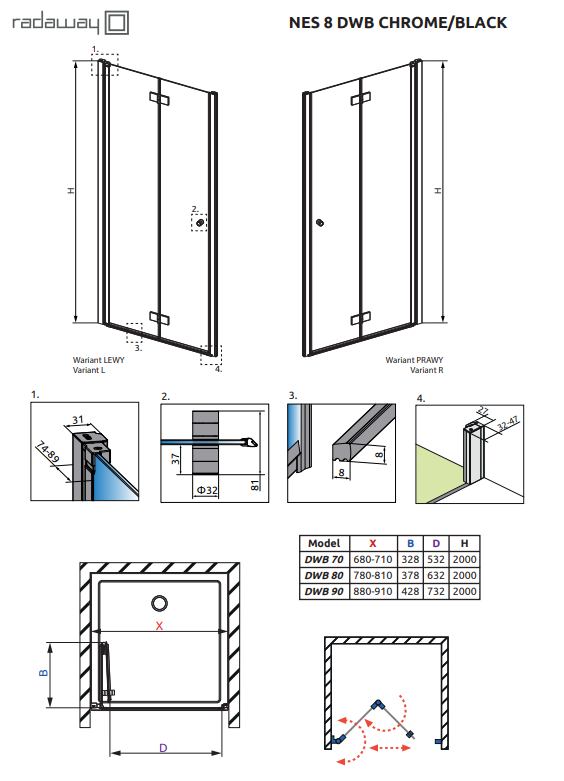 radaway

NES 8 DWB CHROME/BLACK

1.

H

2.

3.

4.

Wariant LEWY
Variant L

H

Wariant PRAWY
Variant R

1.
31
74-89

2.
37
Φ32
81

3.
8
8

4.
27
32-47

| Model | X | B | D | H |
|---|---|---|---|---|
| DWB 70 | 680-710 | 328 | 532 | 2000 |
| DWB 80 | 780-810 | 378 | 632 | 2000 |
| DWB 90 | 880-910 | 428 | 732 | 2000 |

X

B

D