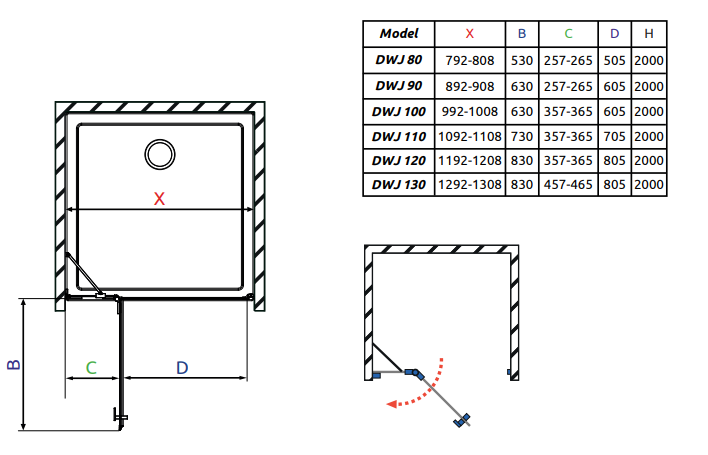 | Model | X | B | C | D | H |
|---|---|---|---|---|---|
| DWJ 80 | 792-808 | 530 | 257-265 | 505 | 2000 |
| DWJ 90 | 892-908 | 630 | 257-265 | 605 | 2000 |
| DWJ 100 | 992-1008 | 630 | 357-365 | 605 | 2000 |
| DWJ 110 | 1092-1108 | 730 | 357-365 | 705 | 2000 |
| DWJ 120 | 1192-1208 | 830 | 357-365 | 805 | 2000 |
| DWJ 130 | 1292-1308 | 830 | 457-465 | 805 | 2000 |

X

B

C

D