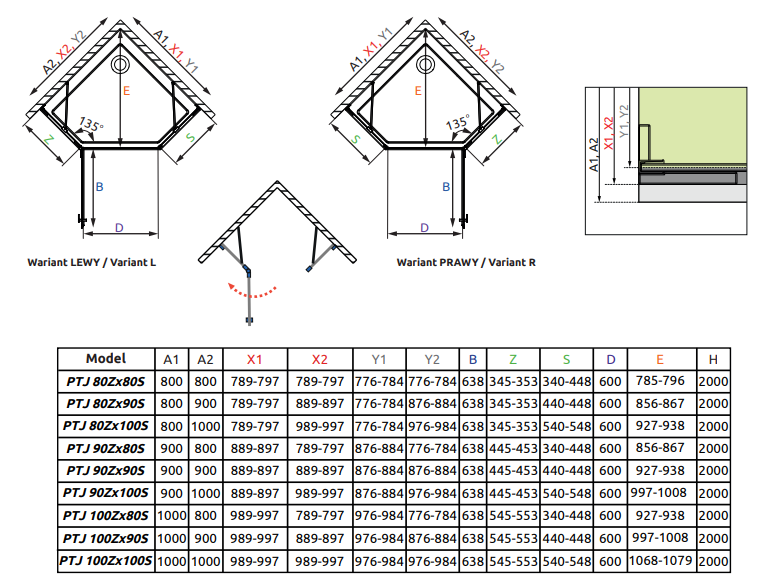 A2, X2, Y2
A1, X1, Y1
E
135°
Z
S
B
D
Wariant LEWY / Variant L

A1, X1, Y1
A2, X2, Y2
E
135°
S
Z
B
D
Wariant PRAWY / Variant R

A1, A2
X1, X2
Y1, Y2

| Model | A1 | A2 | X1 | X2 | Y1 | Y2 | B | Z | S | D | E | H |
|---|---|---|---|---|---|---|---|---|---|---|---|---|
| PTJ 80Zx80S | 800 | 800 | 789-797 | 789-797 | 776-784 | 776-784 | 638 | 345-353 | 340-448 | 600 | 785-796 | 2000 |
| PTJ 80Zx90S | 800 | 900 | 789-797 | 889-897 | 776-784 | 876-884 | 638 | 345-353 | 440-448 | 600 | 856-867 | 2000 |
| PTJ 80Zx100S | 800 | 1000 | 789-797 | 989-997 | 776-784 | 976-984 | 638 | 345-353 | 540-548 | 600 | 927-938 | 2000 |
| PTJ 90Zx80S | 900 | 800 | 889-897 | 789-797 | 876-884 | 776-784 | 638 | 445-453 | 340-448 | 600 | 856-867 | 2000 |
| PTJ 90Zx90S | 900 | 900 | 889-897 | 889-897 | 876-884 | 876-884 | 638 | 445-453 | 440-448 | 600 | 927-938 | 2000 |
| PTJ 90Zx100S | 900 | 1000 | 889-897 | 989-997 | 876-884 | 976-984 | 638 | 445-453 | 540-548 | 600 | 997-1008 | 2000 |
| PTJ 100Zx80S | 1000 | 800 | 989-997 | 789-797 | 976-984 | 776-784 | 638 | 545-553 | 340-448 | 600 | 927-938 | 2000 |
| PTJ 100Zx90S | 1000 | 900 | 989-997 | 889-897 | 976-984 | 876-884 | 638 | 545-553 | 440-448 | 600 | 997-1008 | 2000 |
| PTJ 100Zx100S | 1000 | 1000 | 989-997 | 989-997 | 976-984 | 976-984 | 638 | 545-553 | 540-548 | 600 | 1068-1079 | 2000 |