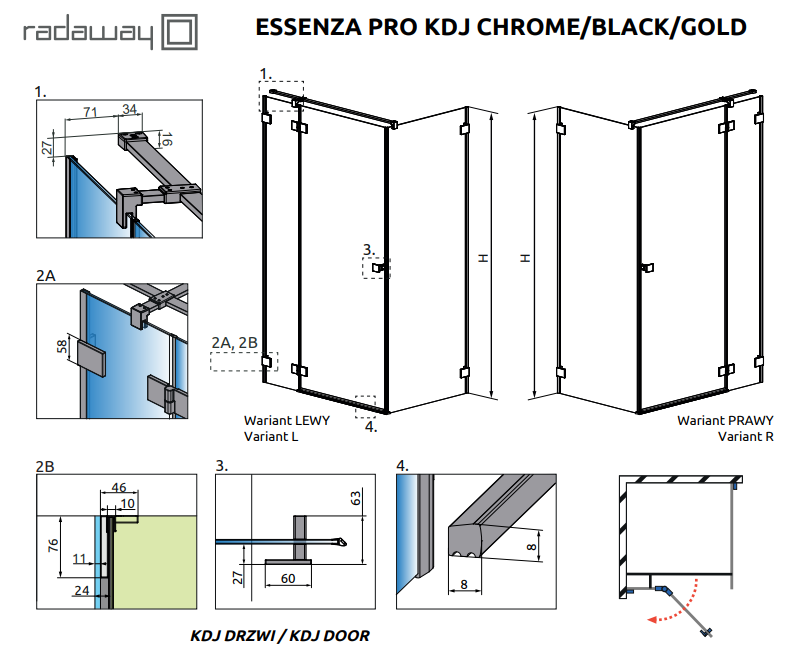 radaway

ESSENZA PRO KDJ CHROME/BLACK/GOLD

1.

71
34
27
16

2A

58

1.

3.

2A, 2B

4.

H

H

Wariant LEWY
Variant L

Wariant PRAWY
Variant R

2B

46
10
76
11
24

3.

63
27
60

4.

8
8

KDJ DRZWI / KDJ DOOR