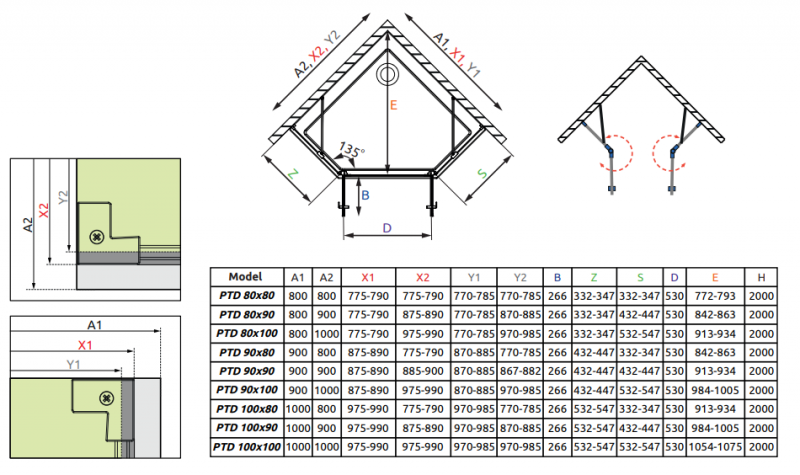 A2, X2, Y2
A1, X1, Y1
E
135°
Z
S
B
D

A2
X2
Y2

A1
X1
Y1

| Model | A1 | A2 | X1 | X2 | Y1 | Y2 | B | Z | S | D | E | H |
|---|---|---|---|---|---|---|---|---|---|---|---|---|
| PTD 80x80 | 800 | 800 | 775-790 | 775-790 | 770-785 | 770-785 | 266 | 332-347 | 332-347 | 530 | 772-793 | 2000 |
| PTD 80x90 | 800 | 900 | 775-790 | 875-890 | 770-785 | 870-885 | 266 | 332-347 | 432-447 | 530 | 842-863 | 2000 |
| PTD 80x100 | 800 | 1000 | 775-790 | 975-990 | 770-785 | 970-985 | 266 | 332-347 | 532-547 | 530 | 913-934 | 2000 |
| PTD 90x80 | 900 | 800 | 875-890 | 775-790 | 870-885 | 770-785 | 266 | 432-447 | 332-347 | 530 | 842-863 | 2000 |
| PTD 90x90 | 900 | 900 | 875-890 | 885-900 | 870-885 | 867-882 | 266 | 432-447 | 432-447 | 530 | 913-934 | 2000 |
| PTD 90x100 | 900 | 1000 | 875-890 | 975-990 | 870-885 | 970-985 | 266 | 432-447 | 532-547 | 530 | 984-1005 | 2000 |
| PTD 100x80 | 1000 | 800 | 975-990 | 775-790 | 970-985 | 770-785 | 266 | 532-547 | 332-347 | 530 | 913-934 | 2000 |
| PTD 100x90 | 1000 | 900 | 975-990 | 875-890 | 970-985 | 870-885 | 266 | 532-547 | 432-447 | 530 | 984-1005 | 2000 |
| PTD 100x100 | 1000 | 1000 | 975-990 | 975-990 | 970-985 | 970-985 | 266 | 532-547 | 532-547 | 530 | 1054-1075 | 2000 |