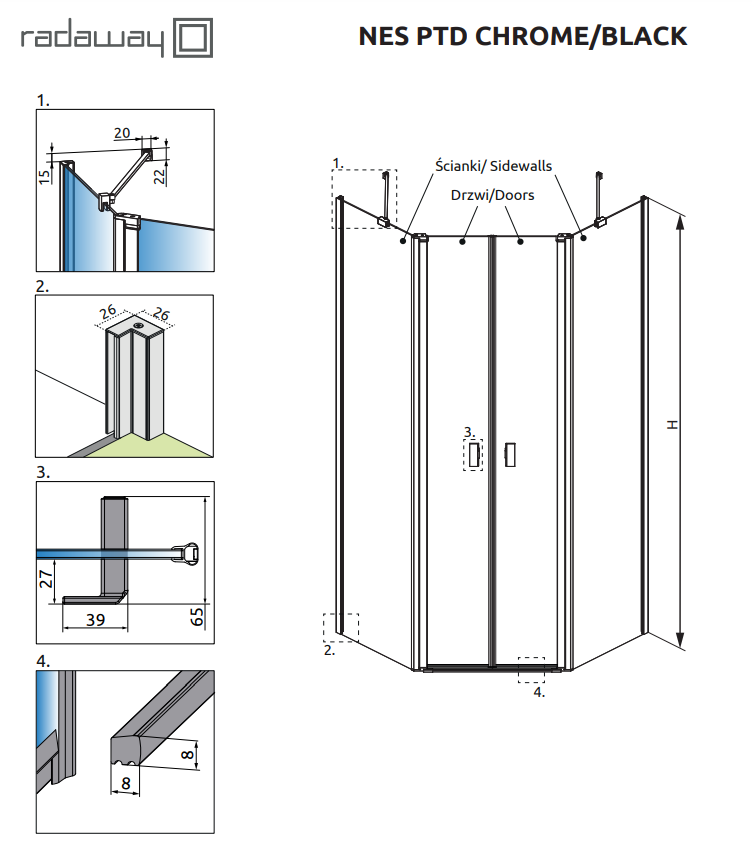 radaway

NES PTD CHROME/BLACK

1.
20
15
22

2.
26
26

3.
27
39
65

4.
8
8

1.
Ścianki/ Sidewalls
Drzwi/Doors
3.
H
2.
4.