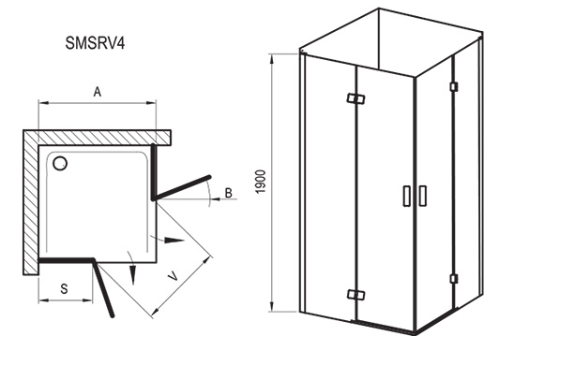 SMSRV4

A

B

S

V

1900