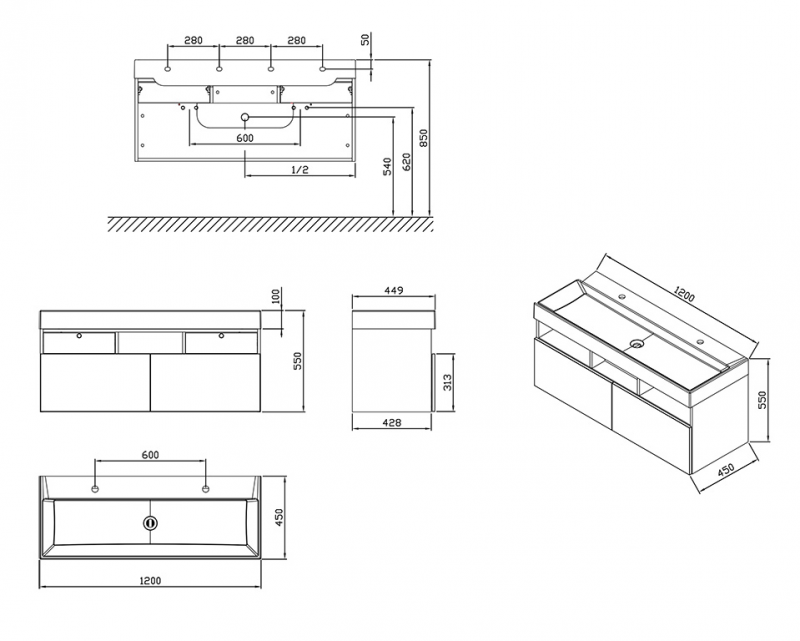 280 280 280
50
600
1/2
540
620
850
100
550
449
313
428
1200
550
450
600
450
1200