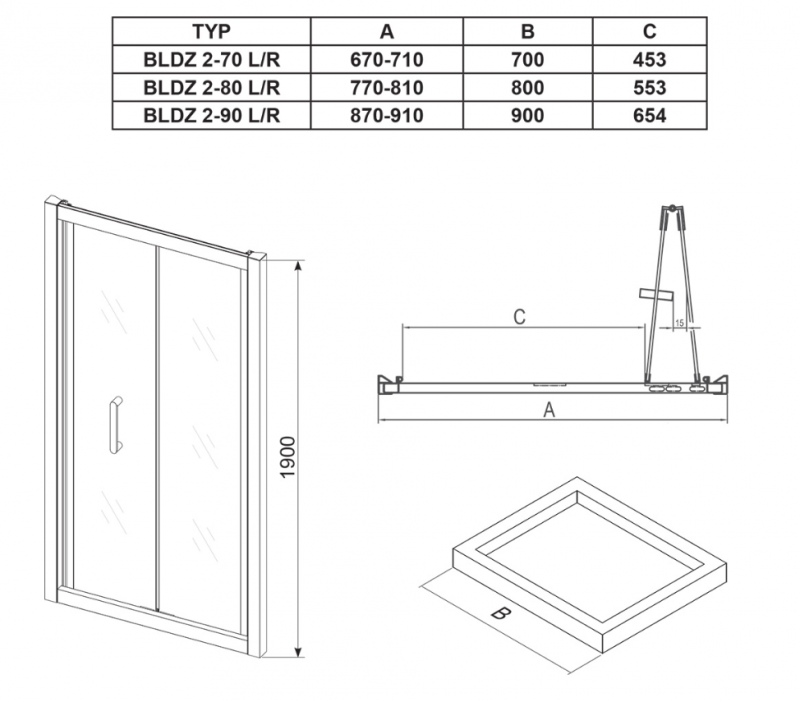 | TYP | A | B | C |
|---|---|---|---|
| BLDZ 2-70 L/R | 670-710 | 700 | 453 |
| BLDZ 2-80 L/R | 770-810 | 800 | 553 |
| BLDZ 2-90 L/R | 870-910 | 900 | 654 |

1900

C

15

A

B