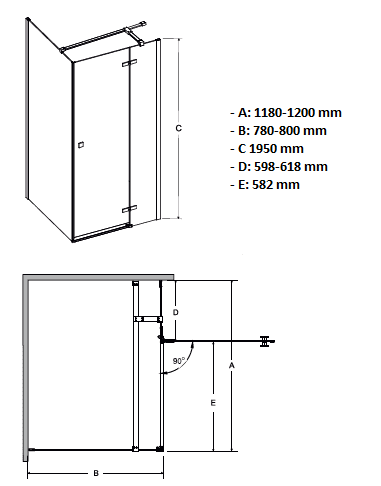 C

- A: 1180-1200 mm
- B: 780-800 mm
- C 1950 mm
- D: 598-618 mm
- E: 582 mm

D

90°

A

E

B