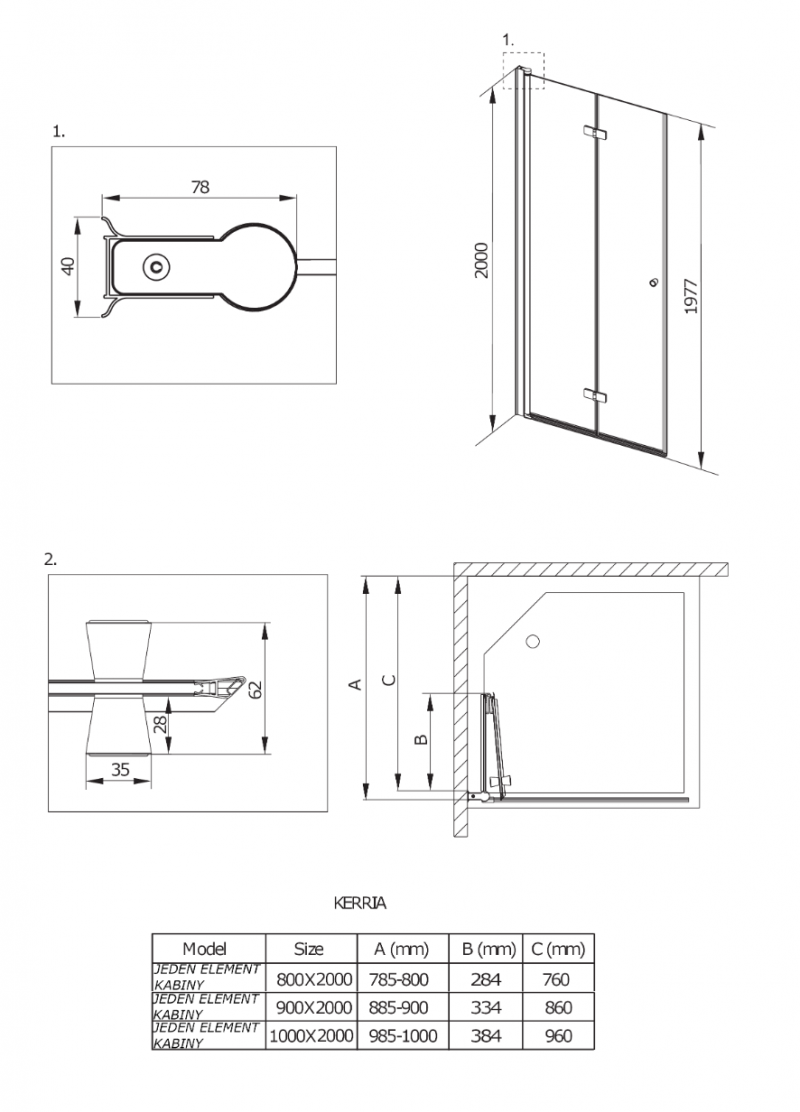 1.

78

40

1.

2000

1977

2.

62

28

35

A

C

B

KERRIA

| Model | Size | A (mm) | B (mm) | C (mm) |
|---|---|---|---|---|
| JEDEN ELEMENT KABINY | 800X2000 | 785-800 | 284 | 760 |
| JEDEN ELEMENT KABINY | 900X2000 | 885-900 | 334 | 860 |
| JEDEN ELEMENT KABINY | 1000X2000 | 985-1000 | 384 | 960 |