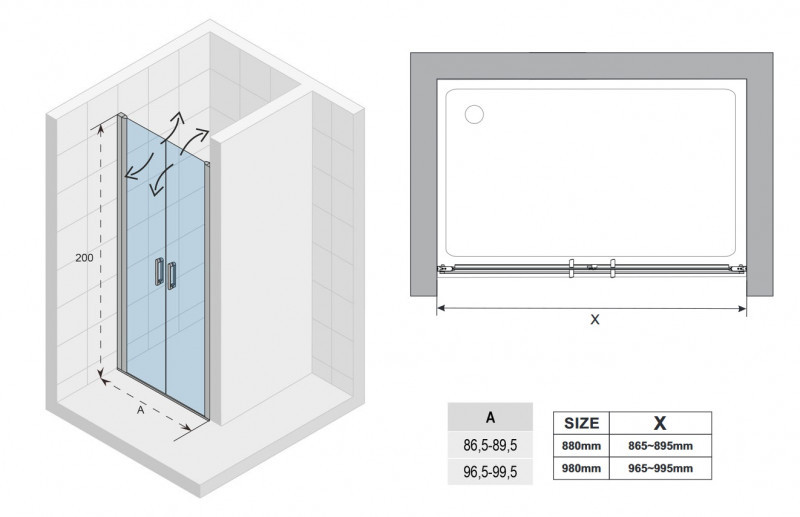 200

A

X

| A |
|---|
| 86,5-89,5 |
| 96,5-99,5 |

| SIZE | X |
|---|---|
| 880mm | 865~895mm |
| 980mm | 965~995mm |