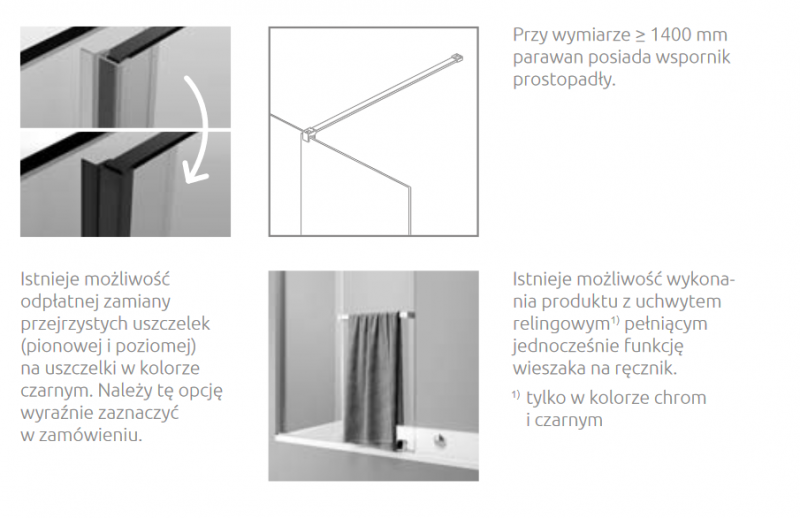 Przy wymiarze ≥ 1400 mm parawan posiada wspornik prostopadły.

Istnieje możliwość odpłatnej zamiany przejrzystych uszczelek (pionowej i poziomej) na uszczelki w kolorze czarnym. Należy tę opcję wyraźnie zaznaczyć w zamówieniu.

Istnieje możliwość wykonania produktu z uchwytem relingowym$^{1)}$ pełniącym jednocześnie funkcję wieszaka na ręcznik.

$^{1)}$ tylko w kolorze chrom i czarnym