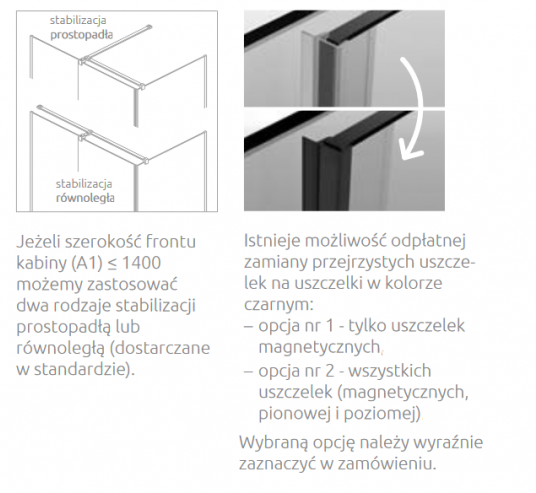 stabilizacja prostopadła

stabilizacja równoległa

Jeżeli szerokość frontu kabiny (A1) ≤ 1400 możemy zastosować dwa rodzaje stabilizacji prostopadłą lub równoległą (dostarczane w standardzie).

Istnieje możliwość odpłatnej zamiany przejrzystych uszczelek na uszczelki w kolorze czarnym:
– opcja nr 1 - tylko uszczelek magnetycznych,
– opcja nr 2 - wszystkich uszczelek (magnetycznych, pionowej i poziomej)

Wybraną opcję należy wyraźnie zaznaczyć w zamówieniu.