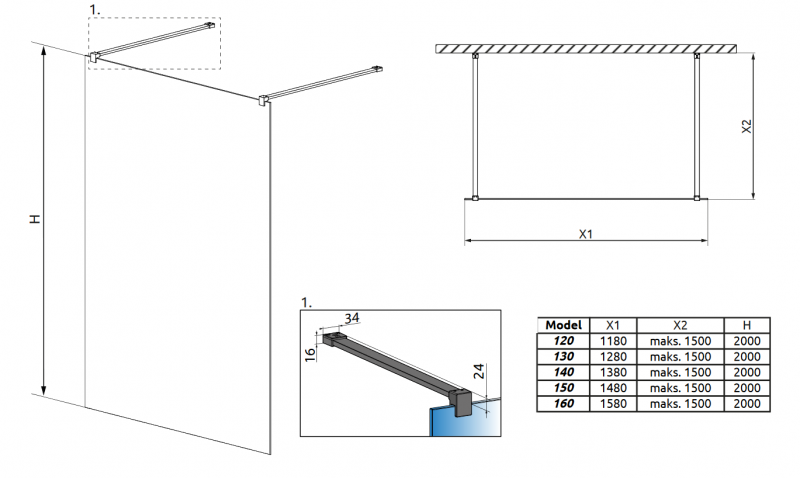 1.

H

X2

X1

1.

34

16

24

| Model | X1 | X2 | H |
|---|---|---|---|
| 120 | 1180 | maks. 1500 | 2000 |
| 130 | 1280 | maks. 1500 | 2000 |
| 140 | 1380 | maks. 1500 | 2000 |
| 150 | 1480 | maks. 1500 | 2000 |
| 160 | 1580 | maks. 1500 | 2000 |