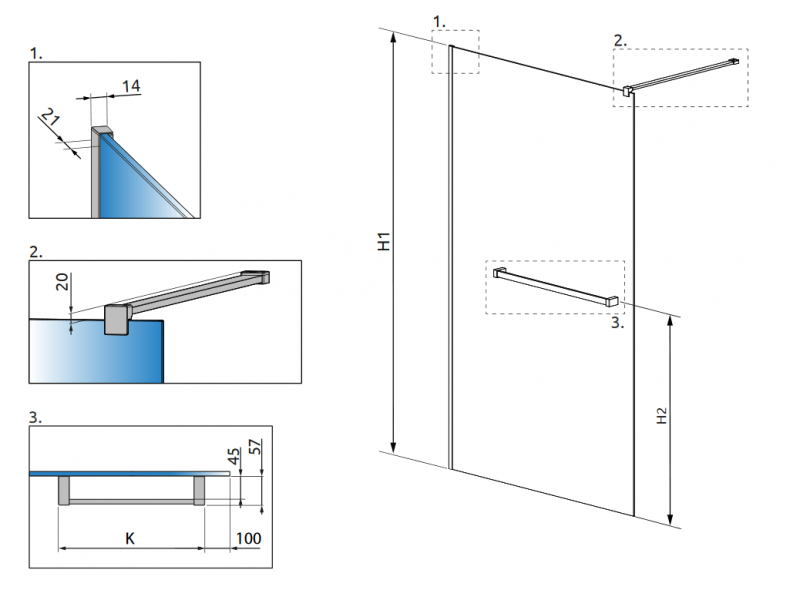 1.

14

21

2.

20

3.

45

57

K

100

1.

2.

H1

3.

H2