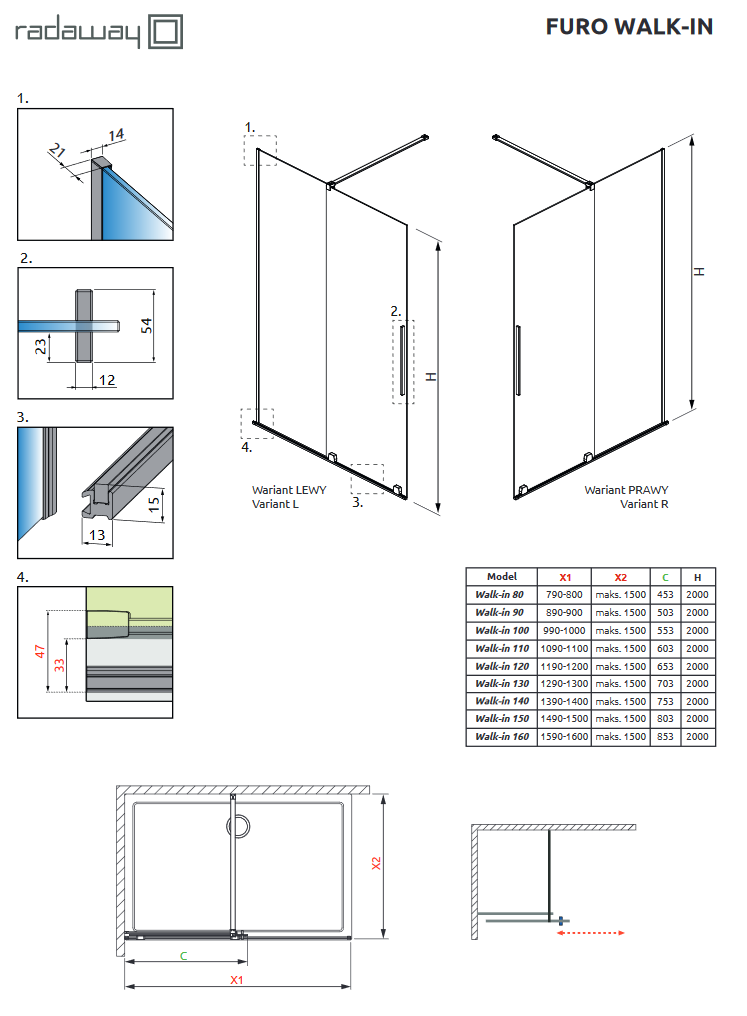 radaway

FURO WALK-IN

1.

21

14

2.

54

23

12

3.

15

13

4.

47

33

1.

2.

H

4.

3.

Wariant LEWY
Variant L

H

Wariant PRAWY
Variant R

| Model | X1 | X2 | C | H |
|---|---|---|---|---|
| Walk-in 80 | 790-800 | maks. 1500 | 453 | 2000 |
| Walk-in 90 | 890-900 | maks. 1500 | 503 | 2000 |
| Walk-in 100 | 990-1000 | maks. 1500 | 553 | 2000 |
| Walk-in 110 | 1090-1100 | maks. 1500 | 603 | 2000 |
| Walk-in 120 | 1190-1200 | maks. 1500 | 653 | 2000 |
| Walk-in 130 | 1290-1300 | maks. 1500 | 703 | 2000 |
| Walk-in 140 | 1390-1400 | maks. 1500 | 753 | 2000 |
| Walk-in 150 | 1490-1500 | maks. 1500 | 803 | 2000 |
| Walk-in 160 | 1590-1600 | maks. 1500 | 853 | 2000 |

X2

C

X1