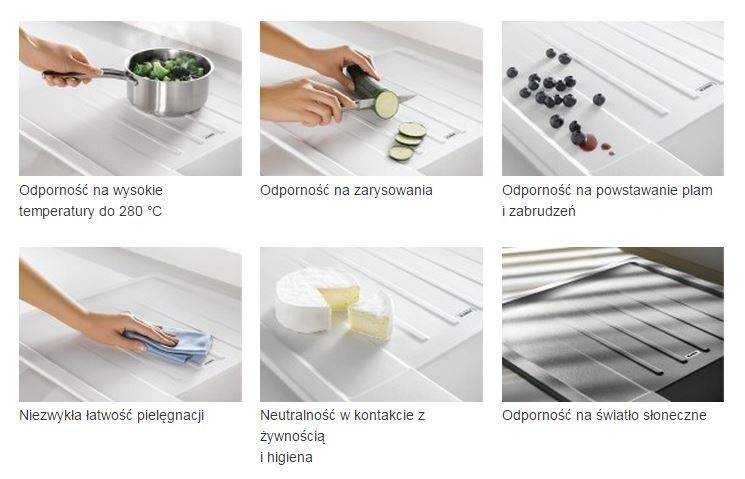 Odporność na wysokie temperatury do 280 °C

Odporność na zarysowania

Odporność na powstawanie plam i zabrudzeń

Niezwykła łatwość pielęgnacji

Neutralność w kontakcie z żywnością
i higiena

Odporność na światło słoneczne