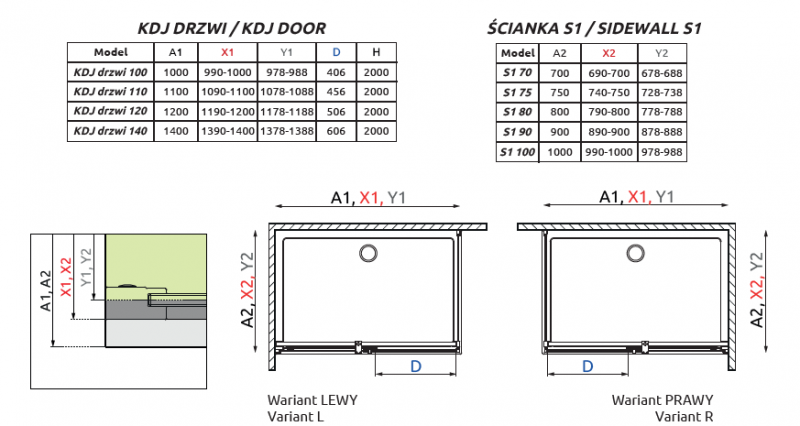 KDJ DRZWI / KDJ DOOR

| Model | A1 | X1 | Y1 | D | H |
|---|---|---|---|---|---|
| KDJ drzwi 100 | 1000 | 990-1000 | 978-988 | 406 | 2000 |
| KDJ drzwi 110 | 1100 | 1090-1100 | 1078-1088 | 456 | 2000 |
| KDJ drzwi 120 | 1200 | 1190-1200 | 1178-1188 | 506 | 2000 |
| KDJ drzwi 140 | 1400 | 1390-1400 | 1378-1388 | 606 | 2000 |

ŚCIANKA S1 / SIDEWALL S1

| Model | A2 | X2 | Y2 |
|---|---|---|---|
| S1 70 | 700 | 690-700 | 678-688 |
| S1 75 | 750 | 740-750 | 728-738 |
| S1 80 | 800 | 790-800 | 778-788 |
| S1 90 | 900 | 890-900 | 878-888 |
| S1 100 | 1000 | 990-1000 | 978-988 |

A1, A2
X1, X2
Y1, Y2

A1, X1, Y1
A2, X2, Y2
D
Wariant LEWY
Variant L

A1, X1, Y1
A2, X2, Y2
D
Wariant PRAWY
Variant R