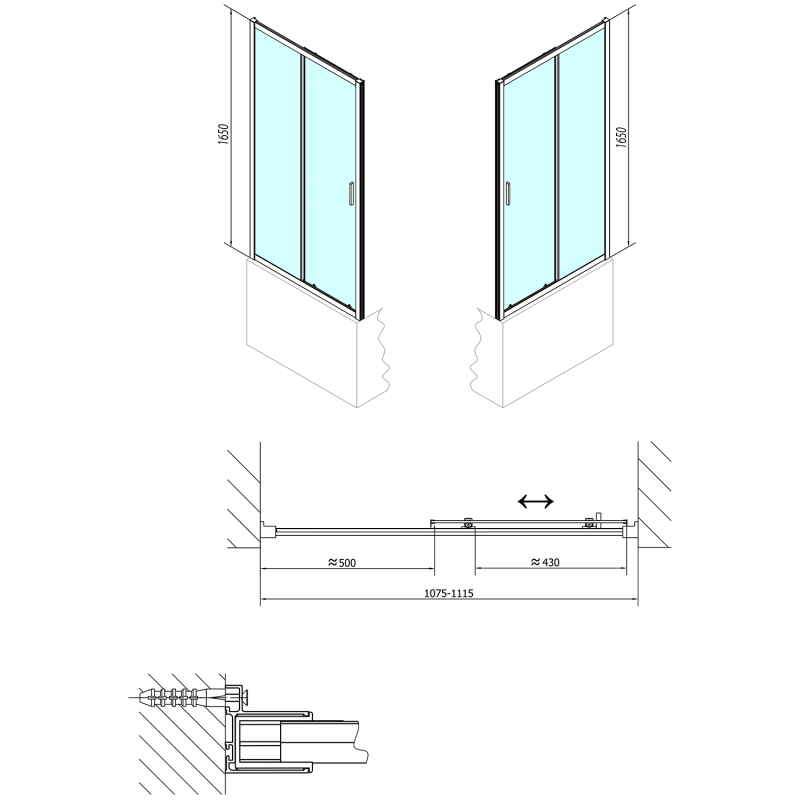 1650

1650

≈500

≈430

1075-1115