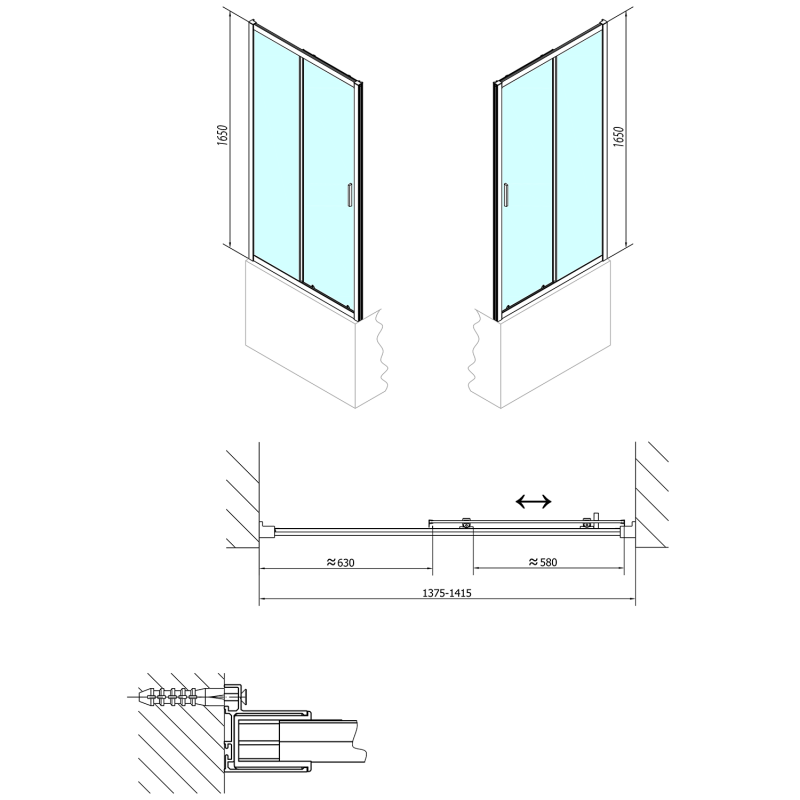 1650

1650

≈630

≈580

1375-1415