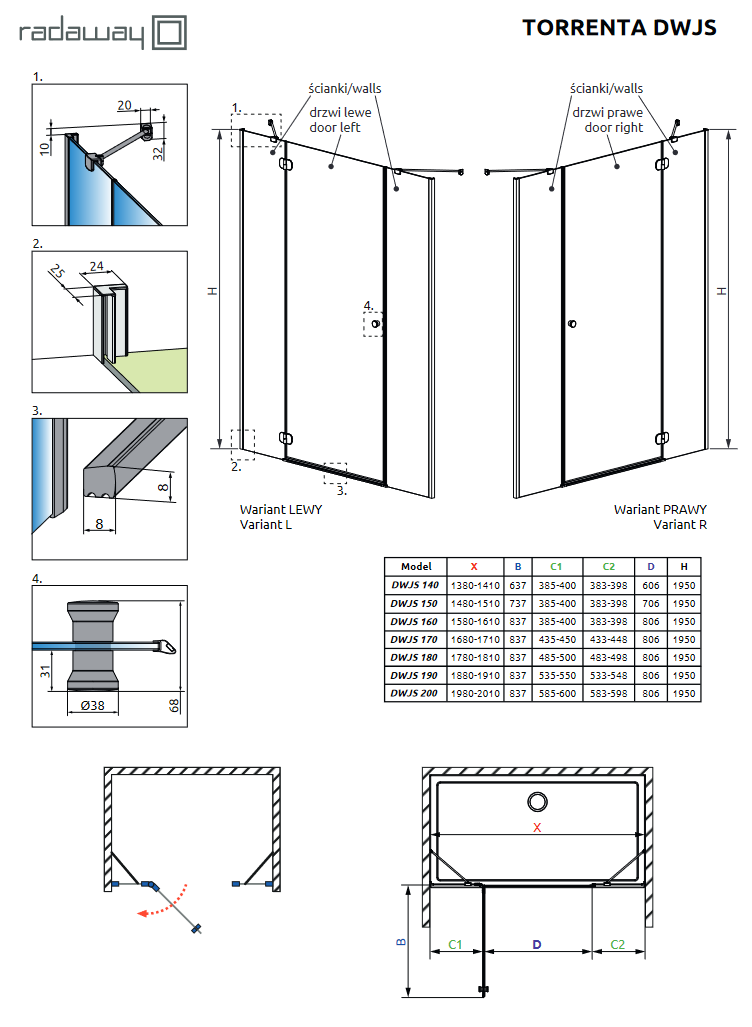 radaway

TORRENTA DWJS

1.

20

10

32

2.

25

24

3.

8

8

4.

31

Ø38

68

1.

ścianki/walls

drzwi lewe
door left

H

4.

2.

3.

Wariant LEWY
Variant L

ścianki/walls

drzwi prawe
door right

H

Wariant PRAWY
Variant R

| Model | X | B | C1 | C2 | D | H |
|---|---|---|---|---|---|---|
| DWJS 140 | 1380-1410 | 637 | 385-400 | 383-398 | 606 | 1950 |
| DWJS 150 | 1480-1510 | 737 | 385-400 | 383-398 | 706 | 1950 |
| DWJS 160 | 1580-1610 | 837 | 385-400 | 383-398 | 806 | 1950 |
| DWJS 170 | 1680-1710 | 837 | 435-450 | 433-448 | 806 | 1950 |
| DWJS 180 | 1780-1810 | 837 | 485-500 | 483-498 | 806 | 1950 |
| DWJS 190 | 1880-1910 | 837 | 535-550 | 533-548 | 806 | 1950 |
| DWJS 200 | 1980-2010 | 837 | 585-600 | 583-598 | 806 | 1950 |

X

B

C1

D

C2